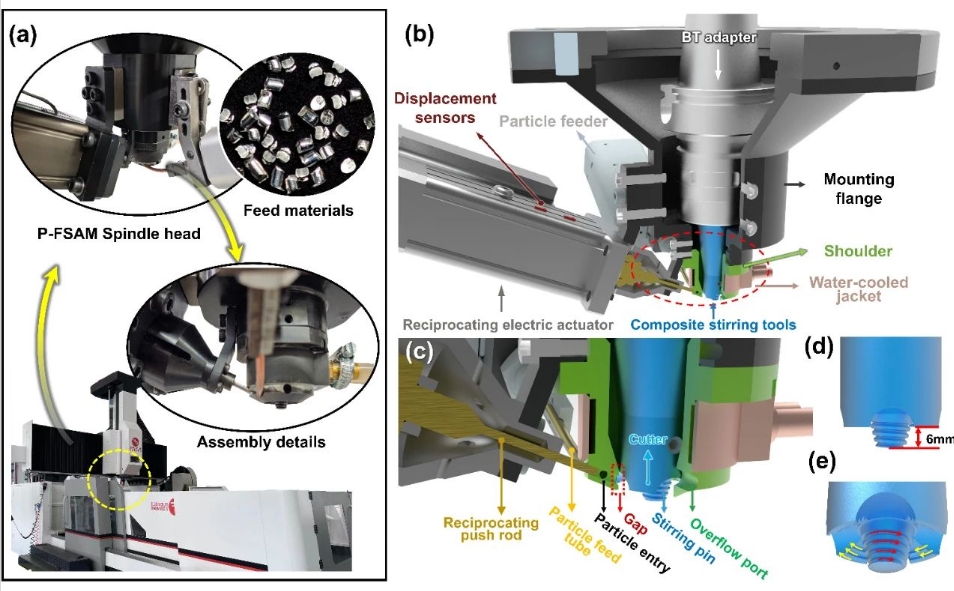 (a)

Feed materials

P-FSAM Spindle head

Assembly details

(b)

BT adapter

Displacement sensors

Particle feeder

Mounting flange

Shoulder

Water-cooled jacket

Reciprocating electric actuator

Composite stirring tools

(c)

Cutter

Reciprocating push rod

Particle feed tube

Particle entry

Gap

Stirring pin

Overflow port

(d)

6mm

(e)